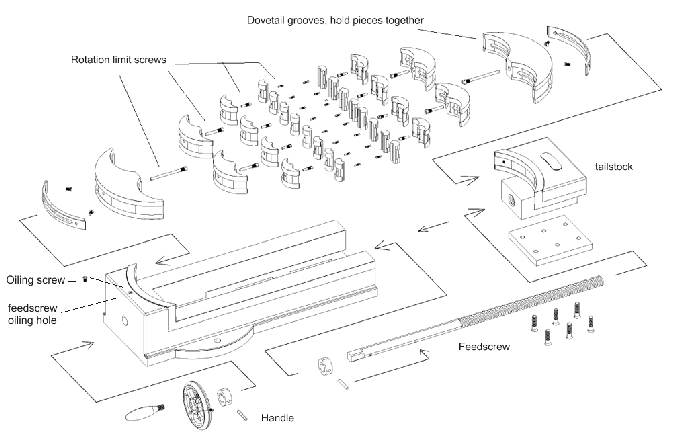 Dovetail grooves, hold pieces together

Rotation limit screws

tailstock

Oiling screw

feedscrew oiling hole

Feedscrew

Handle